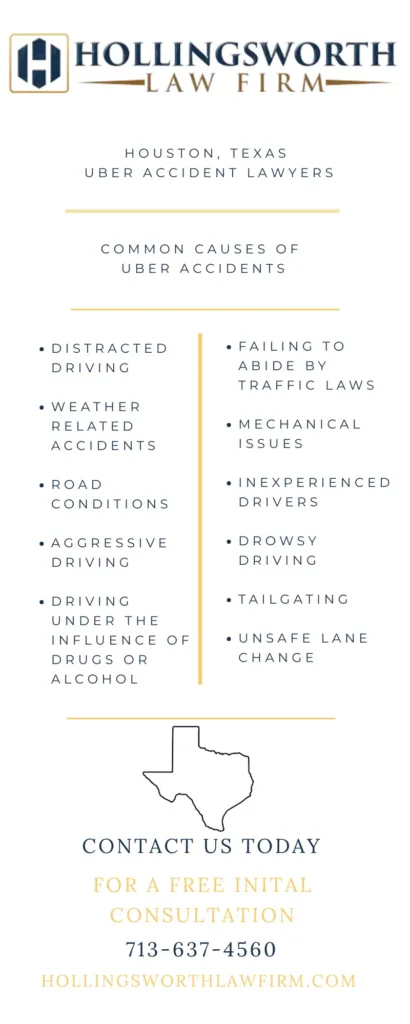 HOLLINGSWORTH
LAW FIRM

HOUSTON, TEXAS
UBER ACCIDENT LAWYERS

COMMON CAUSES OF
UBER ACCIDENTS

• DISTRACTED DRIVING

• WEATHER RELATED ACCIDENTS

• ROAD CONDITIONS

• AGGRESSIVE DRIVING

• DRIVING UNDER THE INFLUENCE OF DRUGS OR ALCOHOL

• FAILING TO ABIDE BY TRAFFIC LAWS

• MECHANICAL ISSUES

• INEXPERIENCED DRIVERS

• DROWSY DRIVING

• TAILGATING

• UNSAFE LANE CHANGE

CONTACT US TODAY

FOR A FREE INITAL CONSULTATION

713-637-4560

HOLLINGSWORTHLAWFIRM.COM