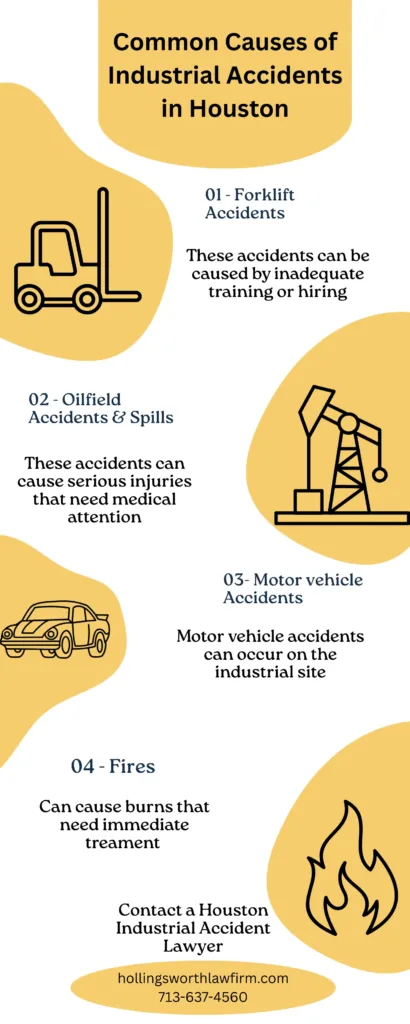 Common Causes of Industrial Accidents in Houston

01 - Forklift Accidents

These accidents can be caused by inadequate training or hiring

02 - Oilfield Accidents & Spills

These accidents can cause serious injuries that need medical attention

03- Motor vehicle Accidents

Motor vehicle accidents can occur on the industrial site

04 - Fires

Can cause burns that need immediate treament

Contact a Houston Industrial Accident Lawyer

hollingsworthlawfirm.com
713-637-4560