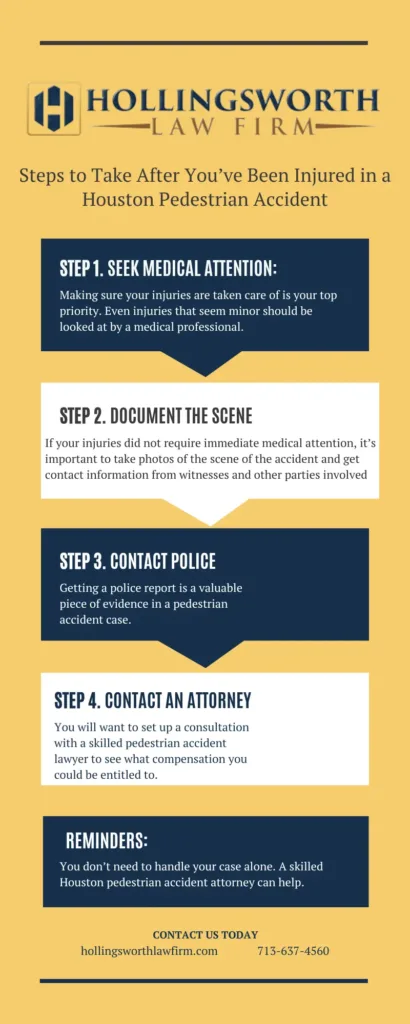 HOLLINGSWORTH
LAW FIRM

Steps to Take After You've Been Injured in a Houston Pedestrian Accident

STEP 1. SEEK MEDICAL ATTENTION:
Making sure your injuries are taken care of is your top priority. Even injuries that seem minor should be looked at by a medical professional.

STEP 2. DOCUMENT THE SCENE
If your injuries did not require immediate medical attention, it's important to take photos of the scene of the accident and get contact information from witnesses and other parties involved

STEP 3. CONTACT POLICE
Getting a police report is a valuable piece of evidence in a pedestrian accident case.

STEP 4. CONTACT AN ATTORNEY
You will want to set up a consultation with a skilled pedestrian accident lawyer to see what compensation you could be entitled to.

REMINDERS:
You don't need to handle your case alone. A skilled Houston pedestrian accident attorney can help.

CONTACT US TODAY
hollingsworthlawfirm.com 713-637-4560