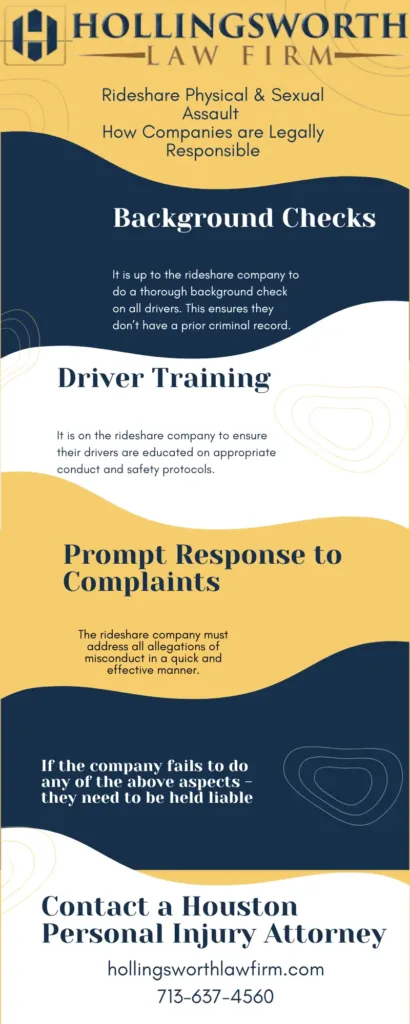 HOLLINGSWORTH
LAW FIRM

Rideshare Physical & Sexual Assault
How Companies are Legally Responsible

Background Checks

It is up to the rideshare company to do a thorough background check on all drivers. This ensures they don't have a prior criminal record.

Driver Training

It is on the rideshare company to ensure their drivers are educated on appropriate conduct and safety protocols.

Prompt Response to Complaints

The rideshare company must address all allegations of misconduct in a quick and effective manner.

If the company fails to do any of the above aspects - they need to be held liable

Contact a Houston Personal Injury Attorney

hollingsworthlawfirm.com
713-637-4560