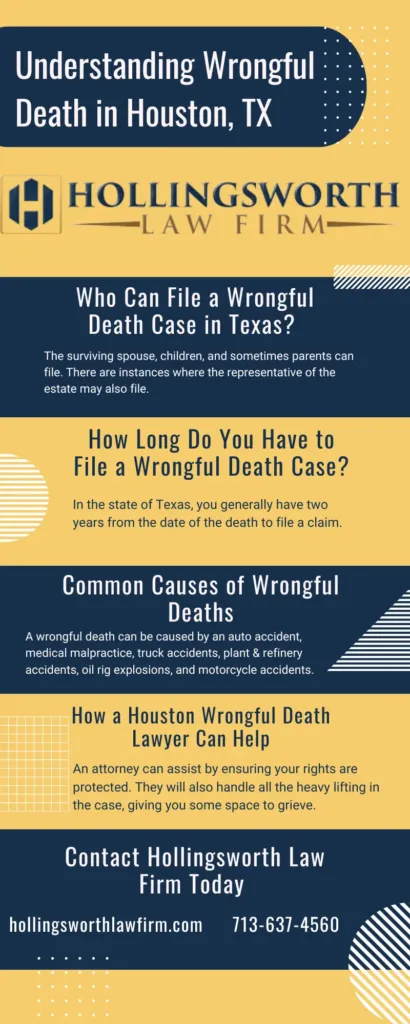 Understanding Wrongful Death in Houston, TX

HOLLINGSWORTH
LAW FIRM

Who Can File a Wrongful Death Case in Texas?

The surviving spouse, children, and sometimes parents can file. There are instances where the representative of the estate may also file.

How Long Do You Have to File a Wrongful Death Case?

In the state of Texas, you generally have two years from the date of the death to file a claim.

Common Causes of Wrongful Deaths

A wrongful death can be caused by an auto accident, medical malpractice, truck accidents, plant & refinery accidents, oil rig explosions, and motorcycle accidents.

How a Houston Wrongful Death Lawyer Can Help

An attorney can assist by ensuring your rights are protected. They will also handle all the heavy lifting in the case, giving you some space to grieve.

Contact Hollingsworth Law Firm Today

hollingsworthlawfirm.com 713-637-4560