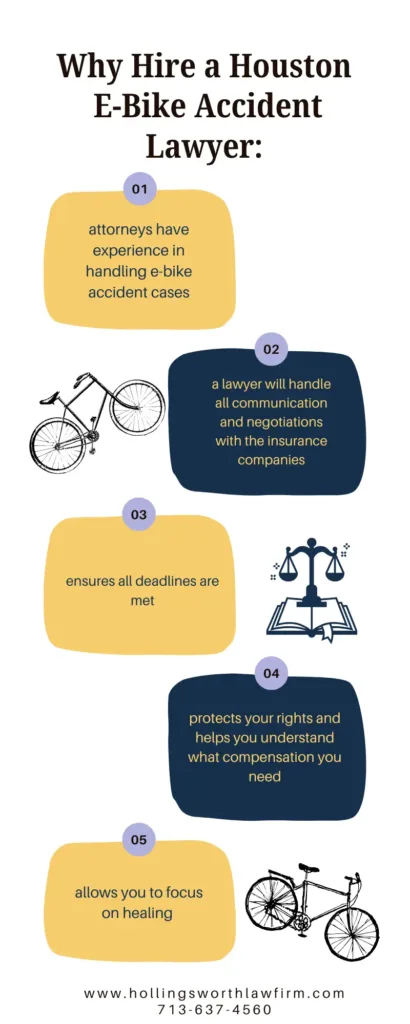 Why Hire a Houston E-Bike Accident Lawyer:

01

attorneys have experience in handling e-bike accident cases

02

a lawyer will handle all communication and negotiations with the insurance companies

03

ensures all deadlines are met

04

protects your rights and helps you understand what compensation you need

05

allows you to focus on healing

www.hollingsworthlawfirm.com
713-637-4560